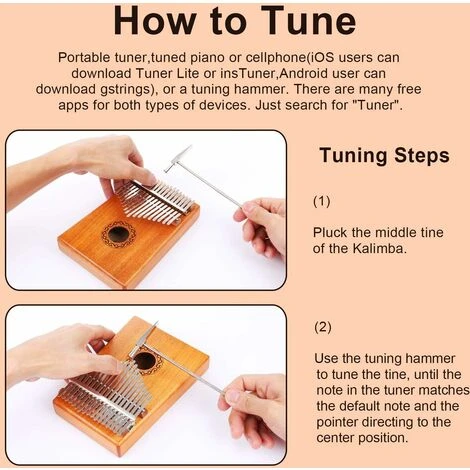 How to Tune

Portable tuner,tuned piano or cellphone(iOS users can download Tuner Lite or insTuner,Android user can download gstrings), or a tuning hammer. There are many free apps for both types of devices. Just search for "Tuner".

Tuning Steps

(1)

Pluck the middle tine of the Kalimba.

(2)

Use the tuning hammer to tune the tine, until the note in the tuner matches the default note and the pointer directing to the center position.