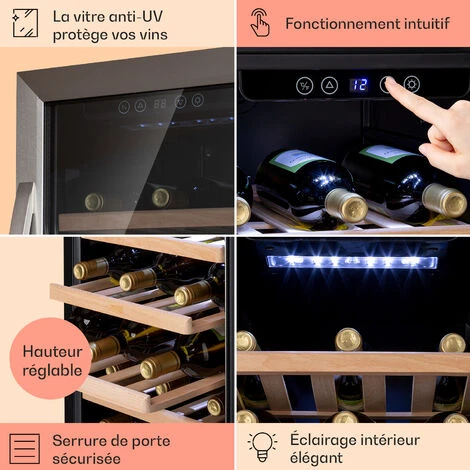 La vitre anti-UV protège vos vins

Fonctionnement intuitif

12

Hauteur réglable

Serrure de porte sécurisée

Éclairage intérieur élégant