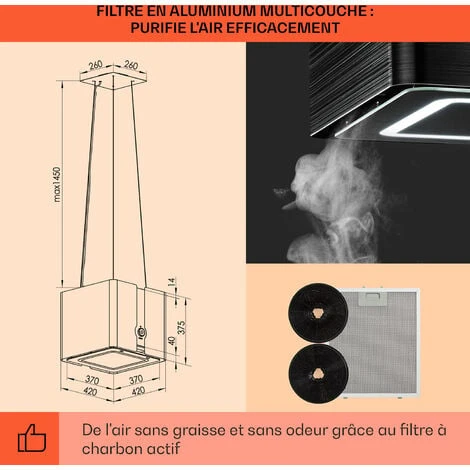 FILTRE EN ALUMINIUM MULTICOUCHE : PURIFIE L'AIR EFFICACEMENT

260
260
max1450
14
375
40
370
370
420
420

De l'air sans graisse et sans odeur grâce au filtre à charbon actif