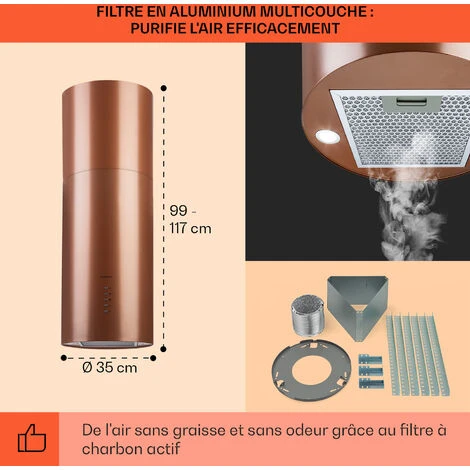 FILTRE EN ALUMINIUM MULTICOUCHE : PURIFIE L'AIR EFFICACEMENT

99 - 117 cm

Ø 35 cm

De l'air sans graisse et sans odeur grâce au filtre à charbon actif